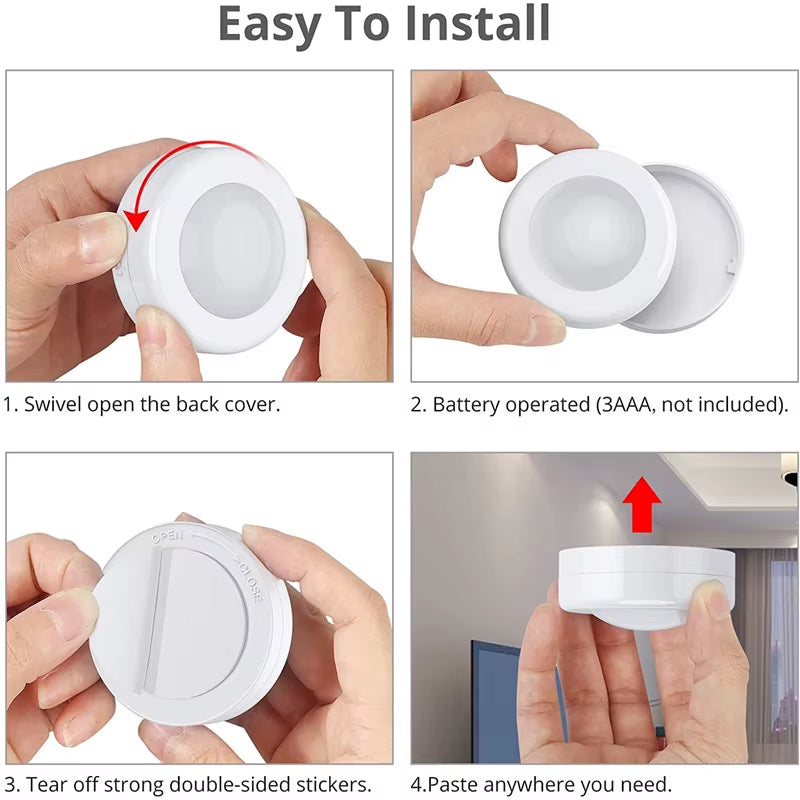 Easy To Install

1. Swivel open the back cover.

2. Battery operated (3AAA, not included).

OPEN
CLOSE

3. Tear off strong double-sided stickers.

4.Paste anywhere you need.