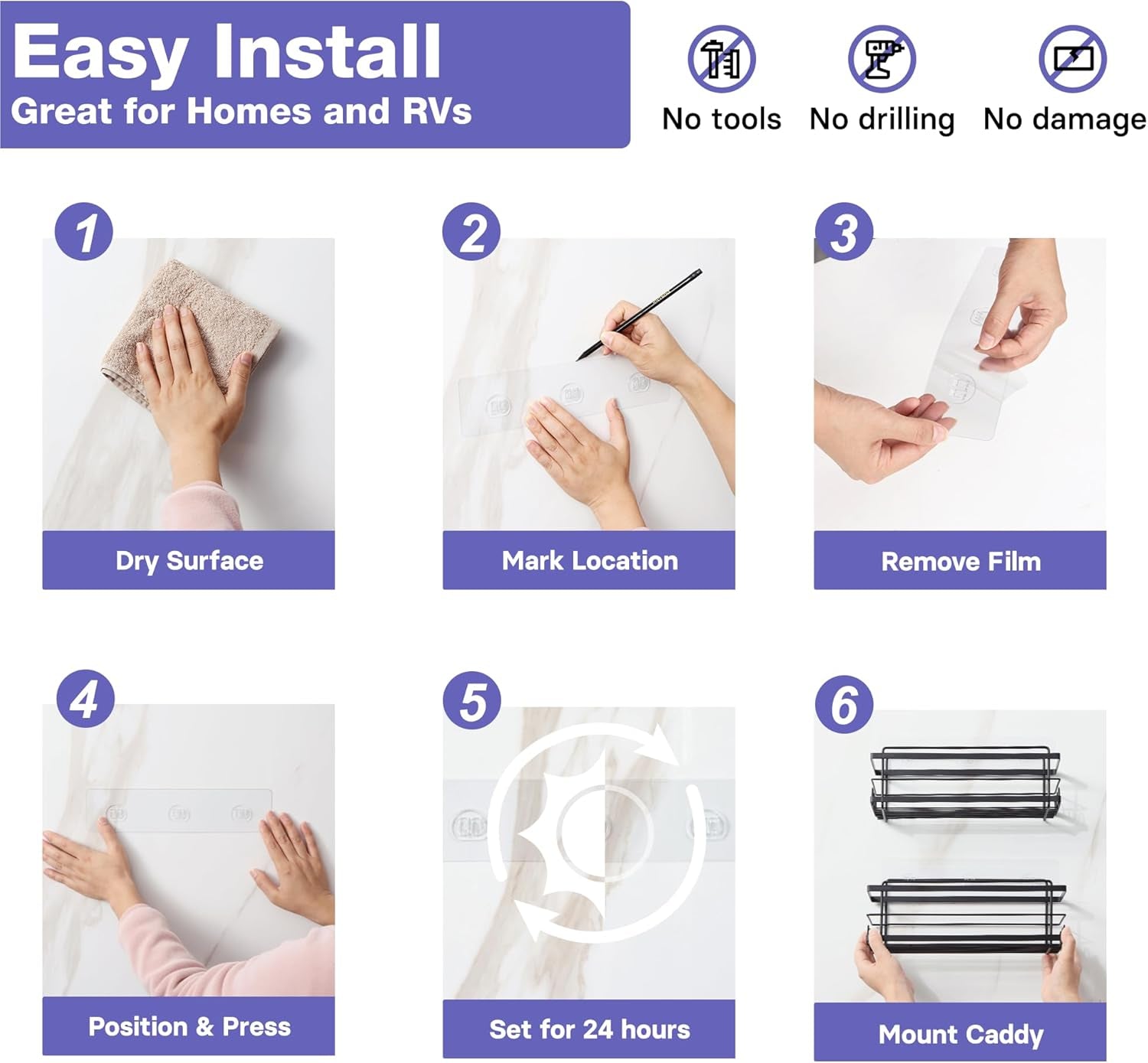 Easy Install
Great for Homes and RVs

No tools
No drilling
No damage

1
Dry Surface

2
Mark Location

3
Remove Film

4
Position & Press

5
Set for 24 hours

6
Mount Caddy